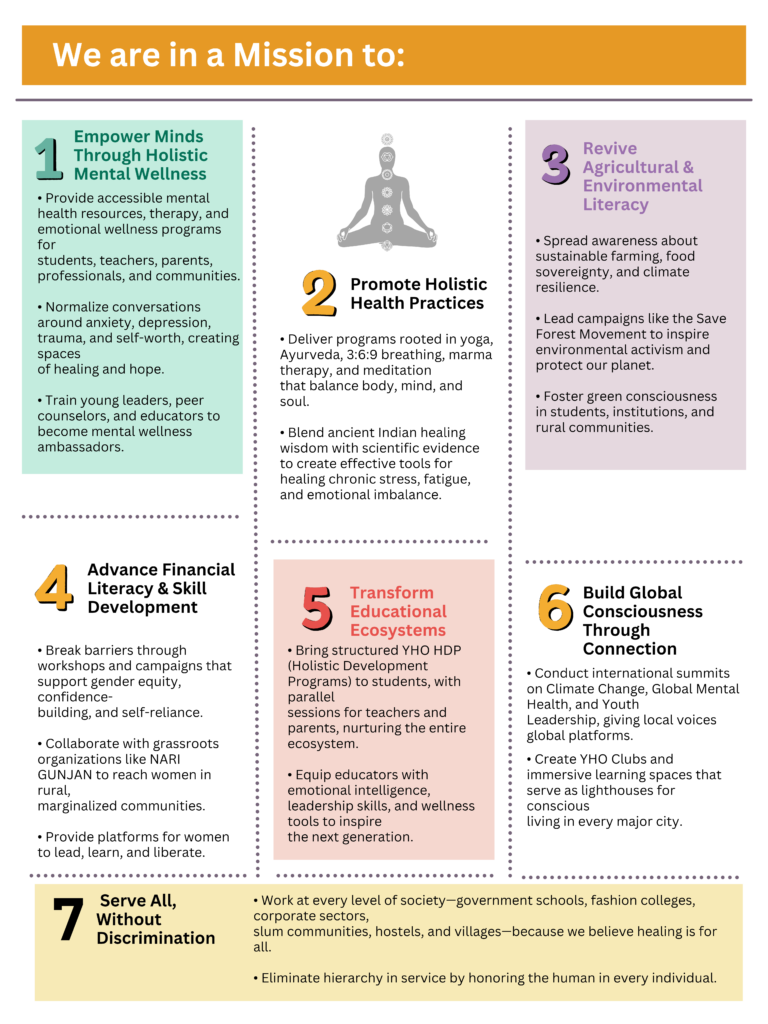 We are in a Mission to:

1 Empower Minds Through Holistic Mental Wellness

• Provide accessible mental health resources, therapy, and emotional wellness programs for students, teachers, parents, professionals, and communities.

• Normalize conversations around anxiety, depression, trauma, and self-worth, creating spaces of healing and hope.

• Train young leaders, peer counselors, and educators to become mental wellness ambassadors.

2 Promote Holistic Health Practices

• Deliver programs rooted in yoga, Ayurveda, 3:6:9 breathing, marma therapy, and meditation that balance body, mind, and soul.

• Blend ancient Indian healing wisdom with scientific evidence to create effective tools for healing chronic stress, fatigue, and emotional imbalance.

3 Revive Agricultural & Environmental Literacy

• Spread awareness about sustainable farming, food sovereignty, and climate resilience.

• Lead campaigns like the Save Forest Movement to inspire environmental activism and protect our planet.

• Foster green consciousness in students, institutions, and rural communities.

4 Advance Financial Literacy & Skill Development

• Break barriers through workshops and campaigns that support gender equity, confidence-building, and self-reliance.

• Collaborate with grassroots organizations like NARI GUNJAN to reach women in rural, marginalized communities.

• Provide platforms for women to lead, learn, and liberate.

5 Transform Educational Ecosystems

• Bring structured YHO HDP (Holistic Development Programs) to students, with parallel sessions for teachers and parents, nurturing the entire ecosystem.

• Equip educators with emotional intelligence, leadership skills, and wellness tools to inspire the next generation.

6 Build Global Consciousness Through Connection

• Conduct international summits on Climate Change, Global Mental Health, and Youth Leadership, giving local voices global platforms.

• Create YHO Clubs and immersive learning spaces that serve as lighthouses for conscious living in every major city.

7 Serve All, Without Discrimination

• Work at every level of society—government schools, fashion colleges, corporate sectors, slum communities, hostels, and villages—because we believe healing is for all.

• Eliminate hierarchy in service by honoring the human in every individual.