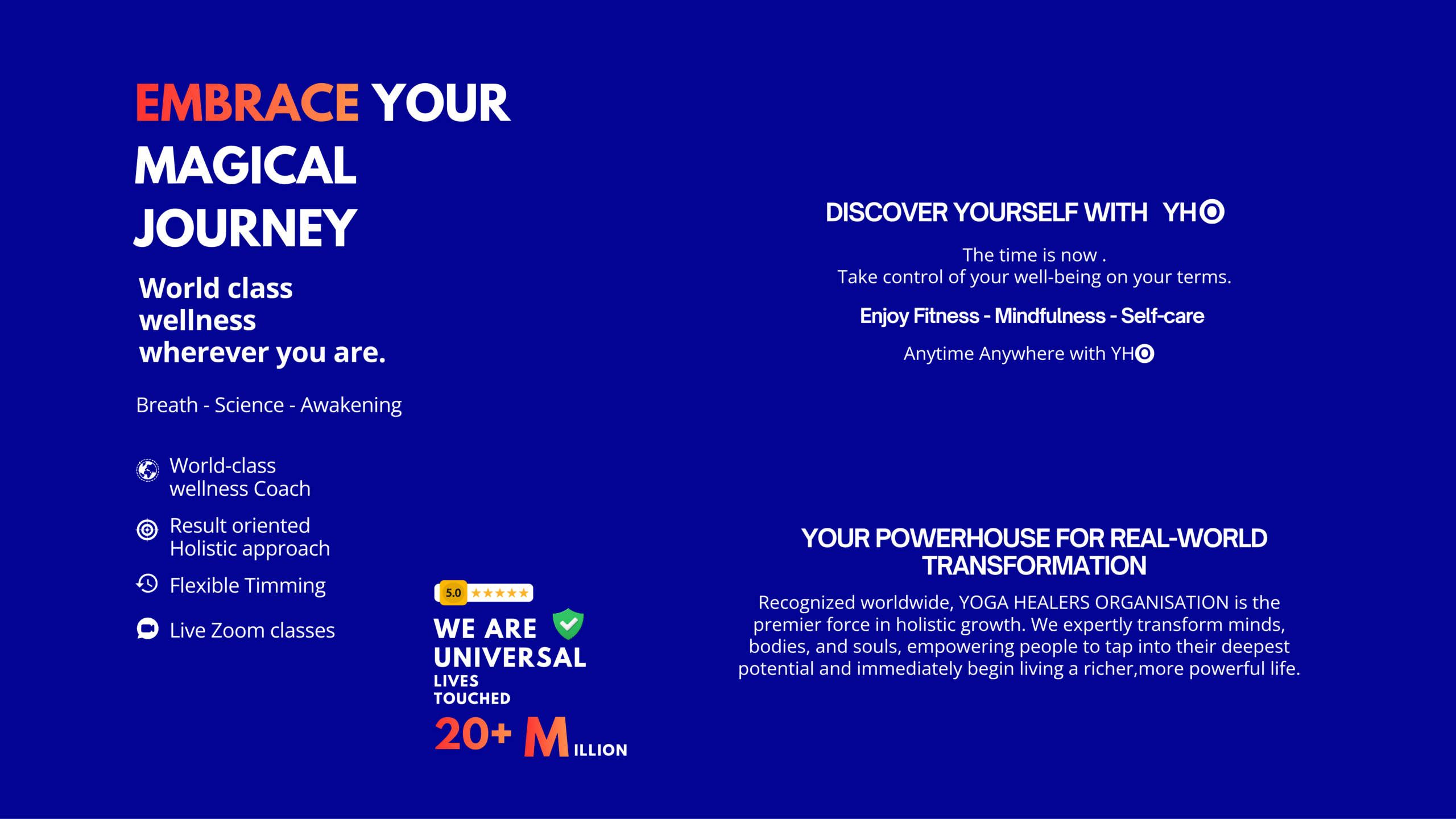 EMBRACE YOUR MAGICAL JOURNEY

World class wellness wherever you are.

Breath - Science - Awakening

World-class wellness Coach

Result oriented Holistic approach

Flexible Timming

Live Zoom classes

5.0 ★★★★★

WE ARE UNIVERSAL

LIVES TOUCHED

20+ MILLION

DISCOVER YOURSELF WITH YHO

The time is now .
Take control of your well-being on your terms.

Enjoy Fitness - Mindfulness - Self-care

Anytime Anywhere with YHO

YOUR POWERHOUSE FOR REAL-WORLD TRANSFORMATION

Recognized worldwide, YOGA HEALERS ORGANISATION is the premier force in holistic growth. We expertly transform minds, bodies, and souls, empowering people to tap into their deepest potential and immediately begin living a richer,more powerful life.